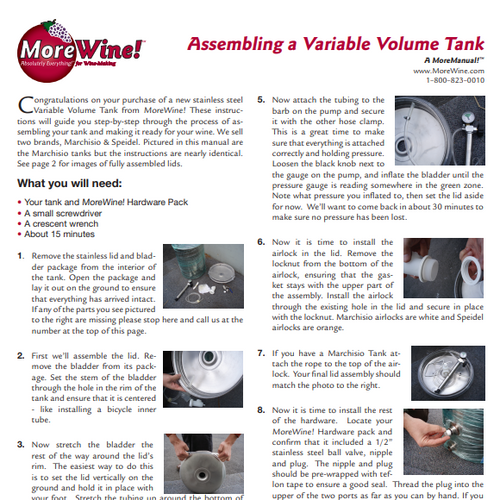 MoreWine!
Absolutely Everything! for Wine-Making

Assembling a Variable Volume Tank
A MoreManual!™
www.MoreWine.com
1-800-823-0010

Congratulations on your purchase of a new stainless steel Variable Volume Tank from MoreWine! These instructions will guide you step-by-step through the process of assembling your tank and making it ready for your wine. We sell two brands, Marchisio & Speidel. Pictured in this manual are the Marchisio tanks but the instructions are nearly identical. See page 2 for images of fully assembled lids.

What you will need:

• Your tank and MoreWine! Hardware Pack
• A small screwdriver
• A crescent wrench
• About 15 minutes

1. Remove the stainless lid and bladder package from the interior of the tank. Open the package and lay it out on the ground to ensure that everything has arrived intact. If any of the parts you see pictured to the right are missing please stop here and call us at the number at the top of this page.

2. First we'll assemble the lid. Remove the bladder from its package. Set the stem of the bladder through the hole in the rim of the tank and ensure that it is centered - like installing a bicycle inner tube.

3. Now stretch the bladder the rest of the way around the lid's rim. The easiest way to do this is to set the lid vertically on the ground and hold it in place with your foot. Stretch the tubing up around the bottom of

5. Now attach the tubing to the barb on the pump and secure it with the other hose clamp. This is a great time to make sure that everything is attached correctly and holding pressure. Loosen the black knob next to the gauge on the pump, and inflate the bladder until the pressure gauge is reading somewhere in the green zone. Note what pressure you inflated to, then set the lid aside for now. We'll want to come back in about 30 minutes to make sure no pressure has been lost.

6. Now it is time to install the airlock in the lid. Remove the locknut from the bottom of the airlock, ensuring that the gasket stays with the upper part of the assembly. Install the airlock through the existing hole in the lid and secure in place with the locknut. Marchisio airlocks are white and Speidel airlocks are orange.

7. If you have a Marchisio Tank attach the rope to the top of the airlock. Your final lid assembly should match the photo to the right.

8. Now it is time to install the rest of the hardware. Locate your MoreWine! Hardware pack and confirm that it included a 1/2" stainless steel ball valve, nipple and plug. The nipple and plug should be pre-wrapped with teflon tape to ensure a good seal. Thread the plug into the upper of the two ports as far as you can by hand. If you